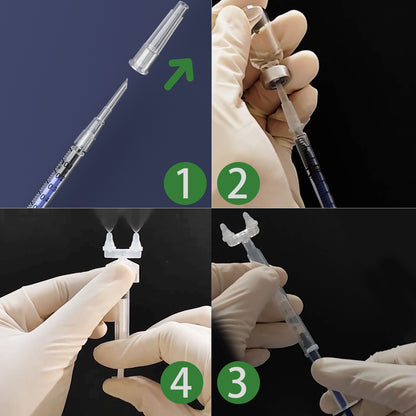 1
2
4
3