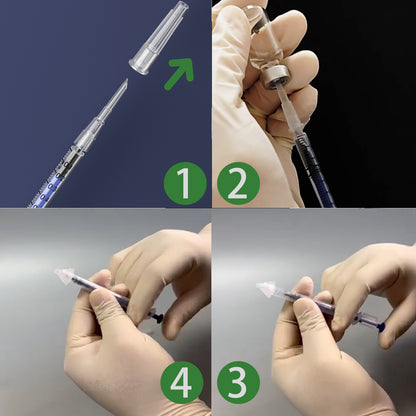 1
2
4
3