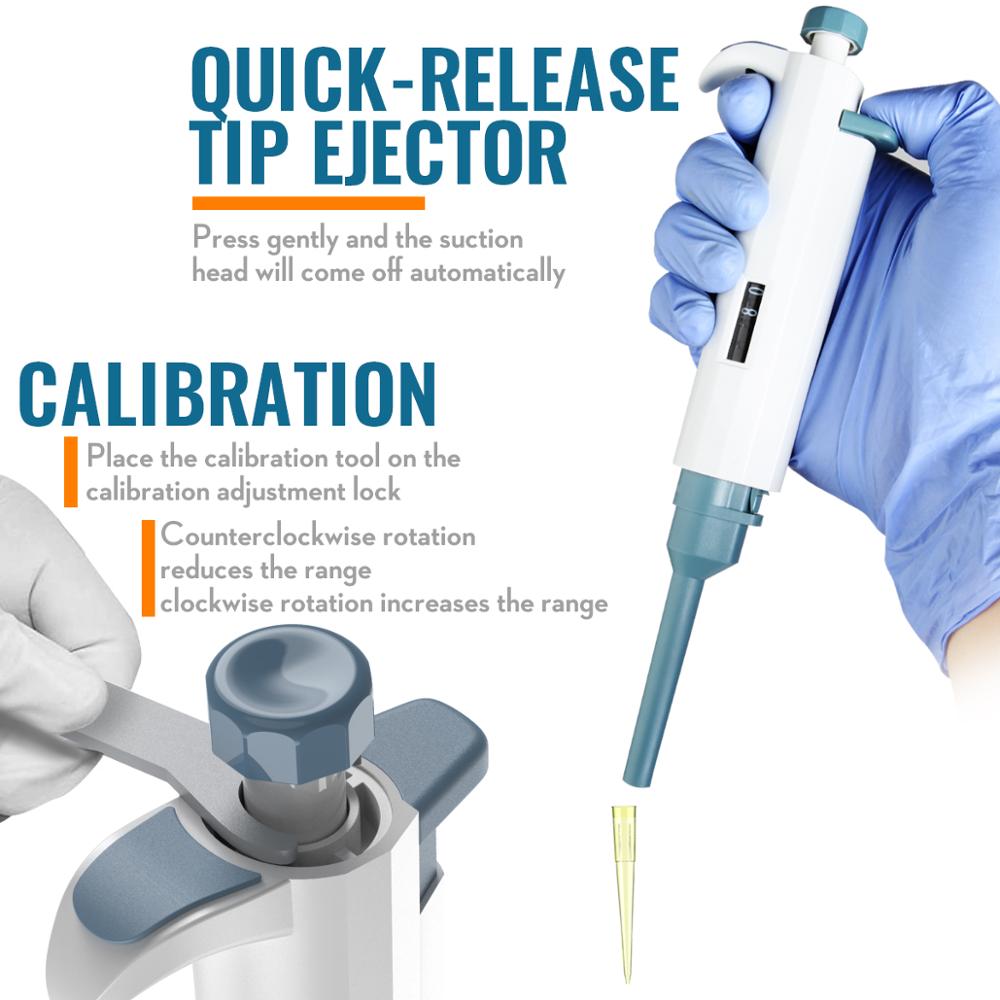 QUICK-RELEASE TIP EJECTOR

Press gently and the suction head will come off automatically

CALIBRATION

Place the calibration tool on the calibration adjustment lock

Counterclockwise rotation reduces the range
clockwise rotation increases the range