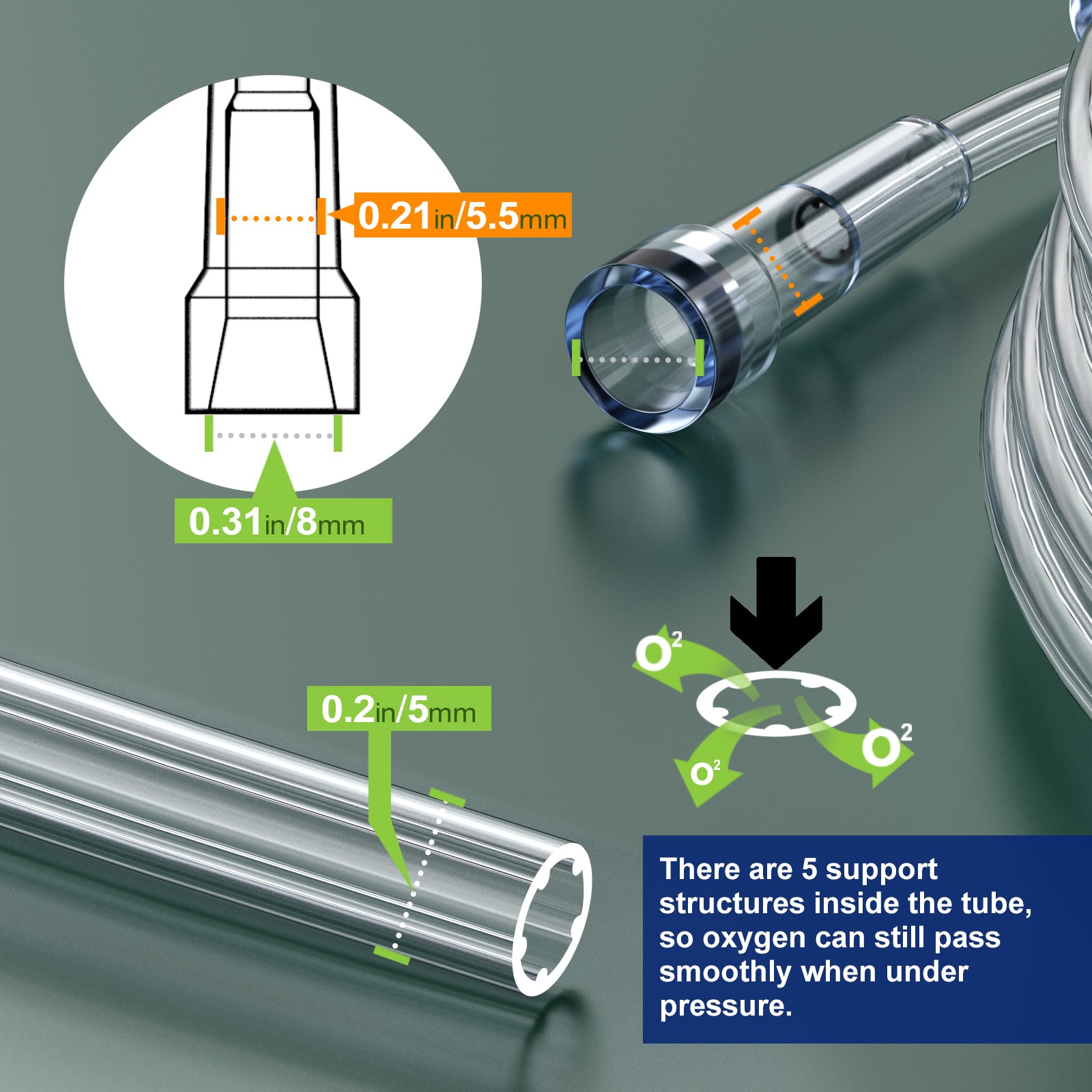 0.21in/5.5mm

0.31in/8mm

$O^2$

$O^2$

$O^2$

0.2in/5mm

There are 5 support structures inside the tube, so oxygen can still pass smoothly when under pressure.